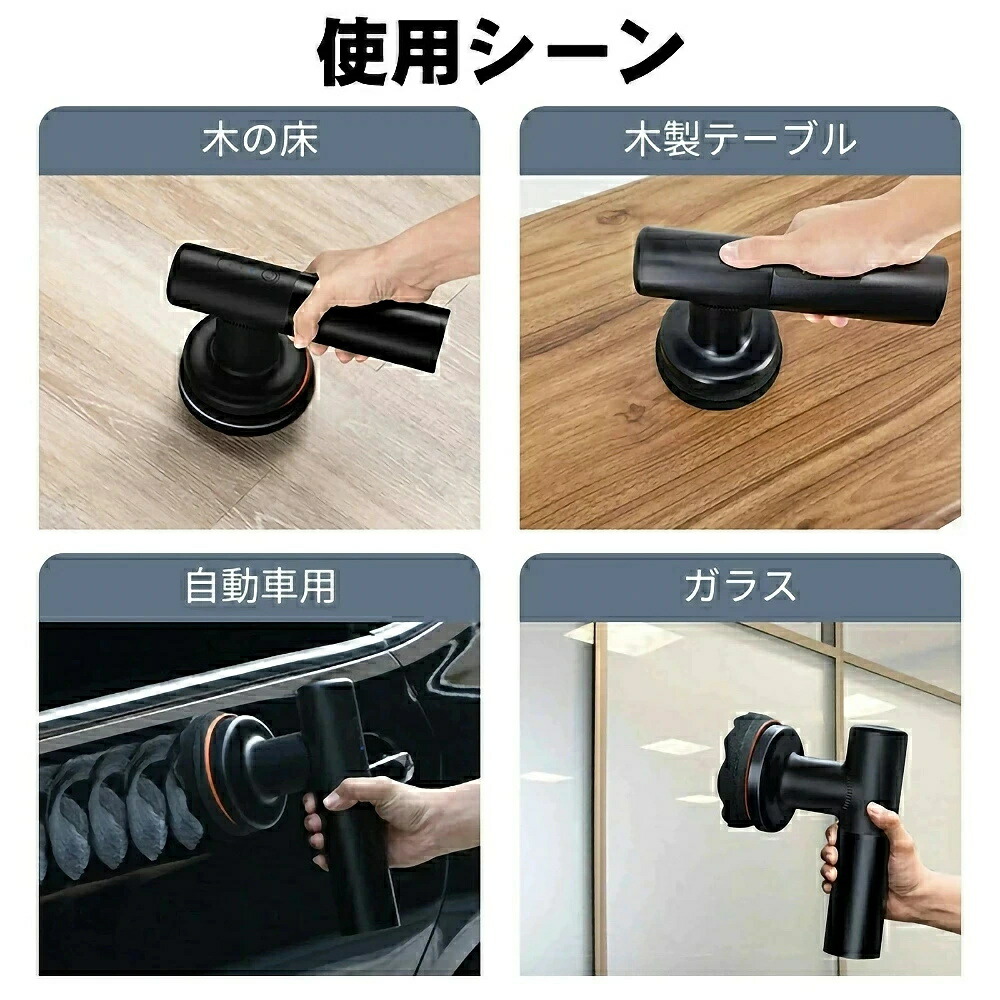 使用シーン

木の床

木製テーブル

自動車用

ガラス