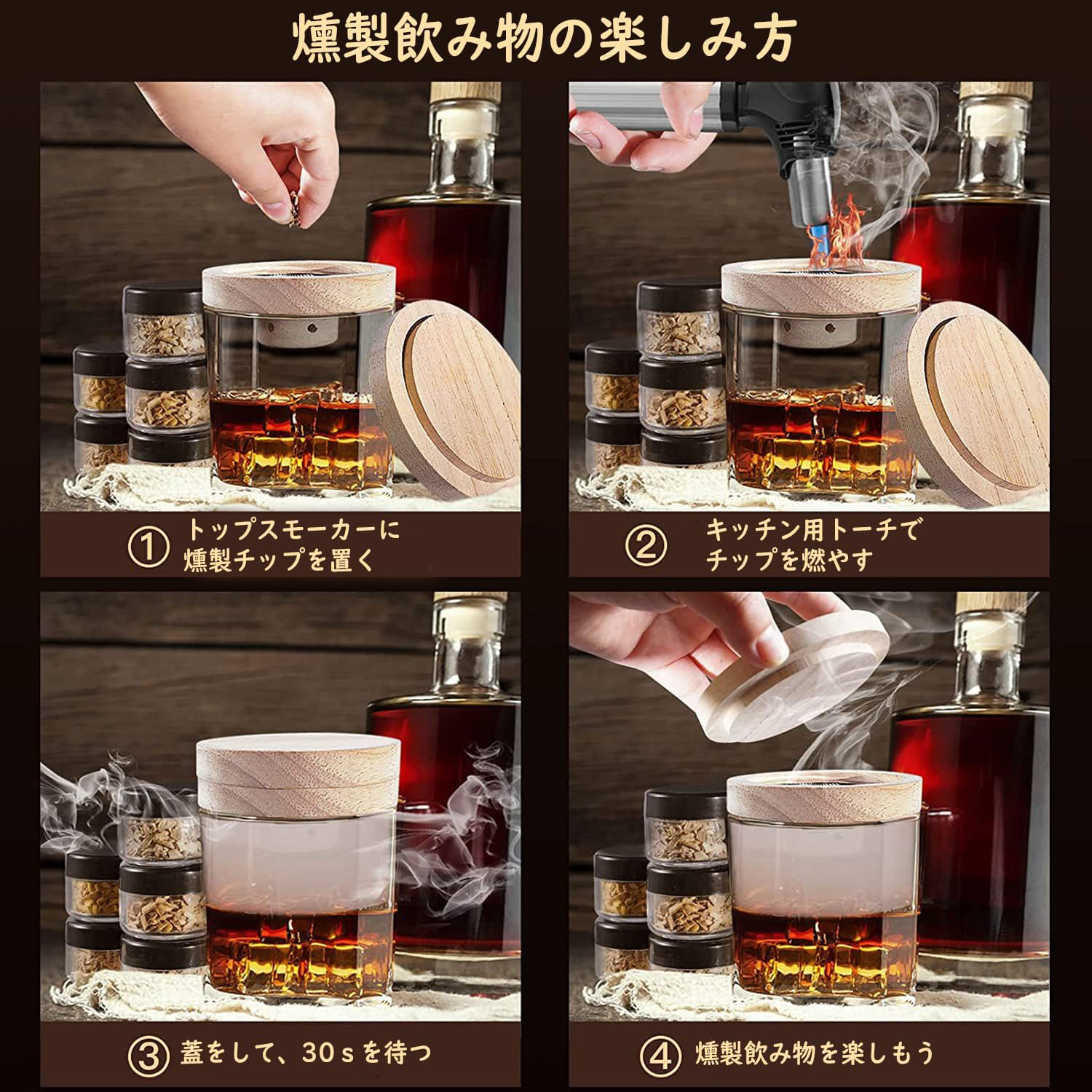 燻製飲み物の楽しみ方

① トップスモーカーに燻製チップを置く

② キッチン用トーチでチップを燃やす

③ 蓋をして、30ｓを待つ

④ 燻製飲み物を楽しもう