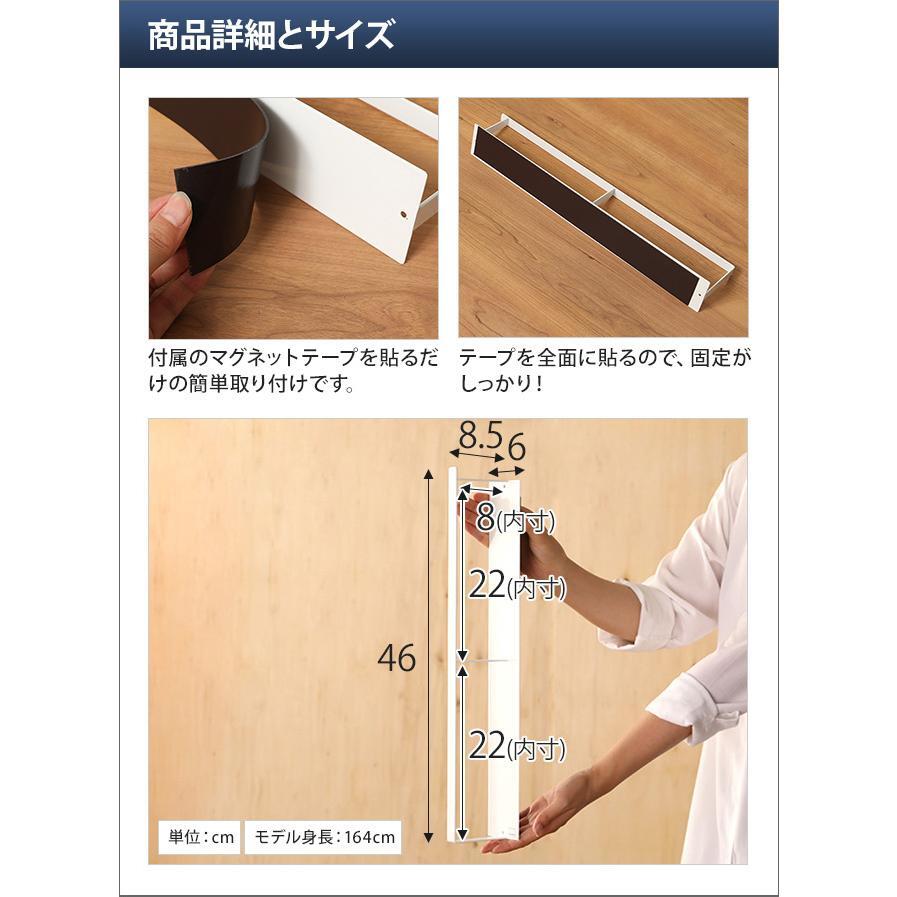 商品詳細とサイズ

付属のマグネットテープを貼るだけの簡単取り付けです。

テープを全面に貼るので、固定がしっかり！

8.5
6
8(内寸)
22(内寸)
46
22(内寸)

単位：cm
モデル身長：164cm