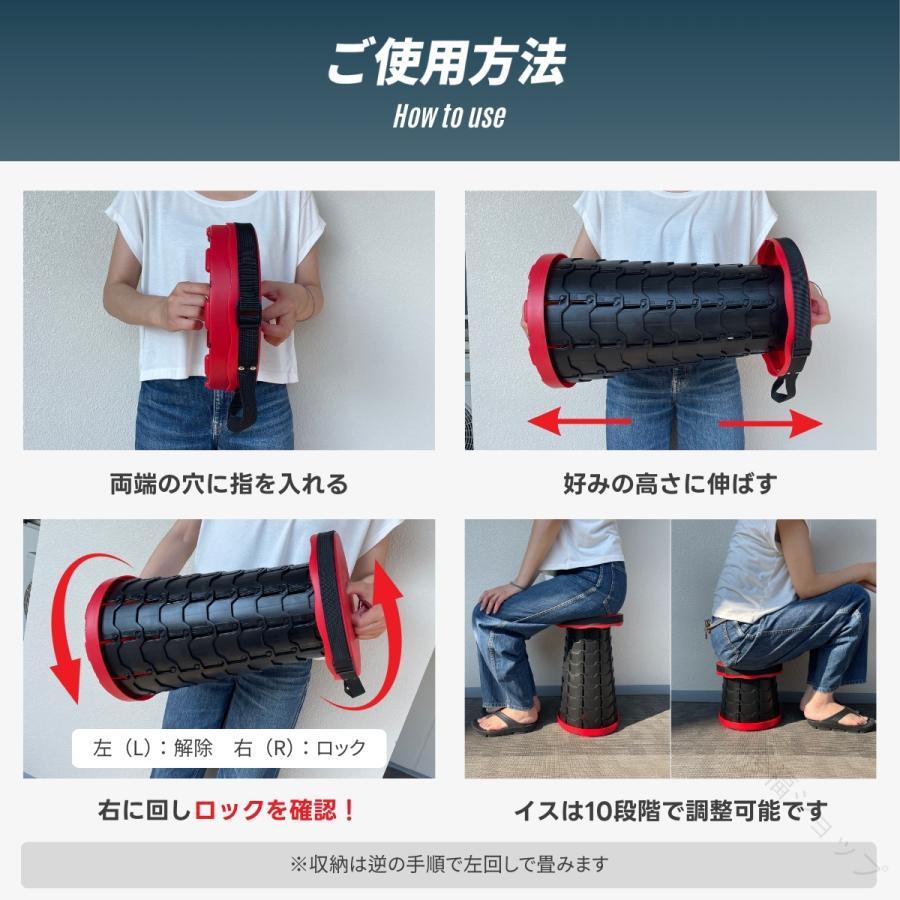 ご使用方法
How to use

両端の穴に指を入れる

好みの高さに伸ばす

左（L）：解除　右（R）：ロック

右に回しロックを確認！

イスは10段階で調整可能です

※収納は逆の手順で左回しで畳みます