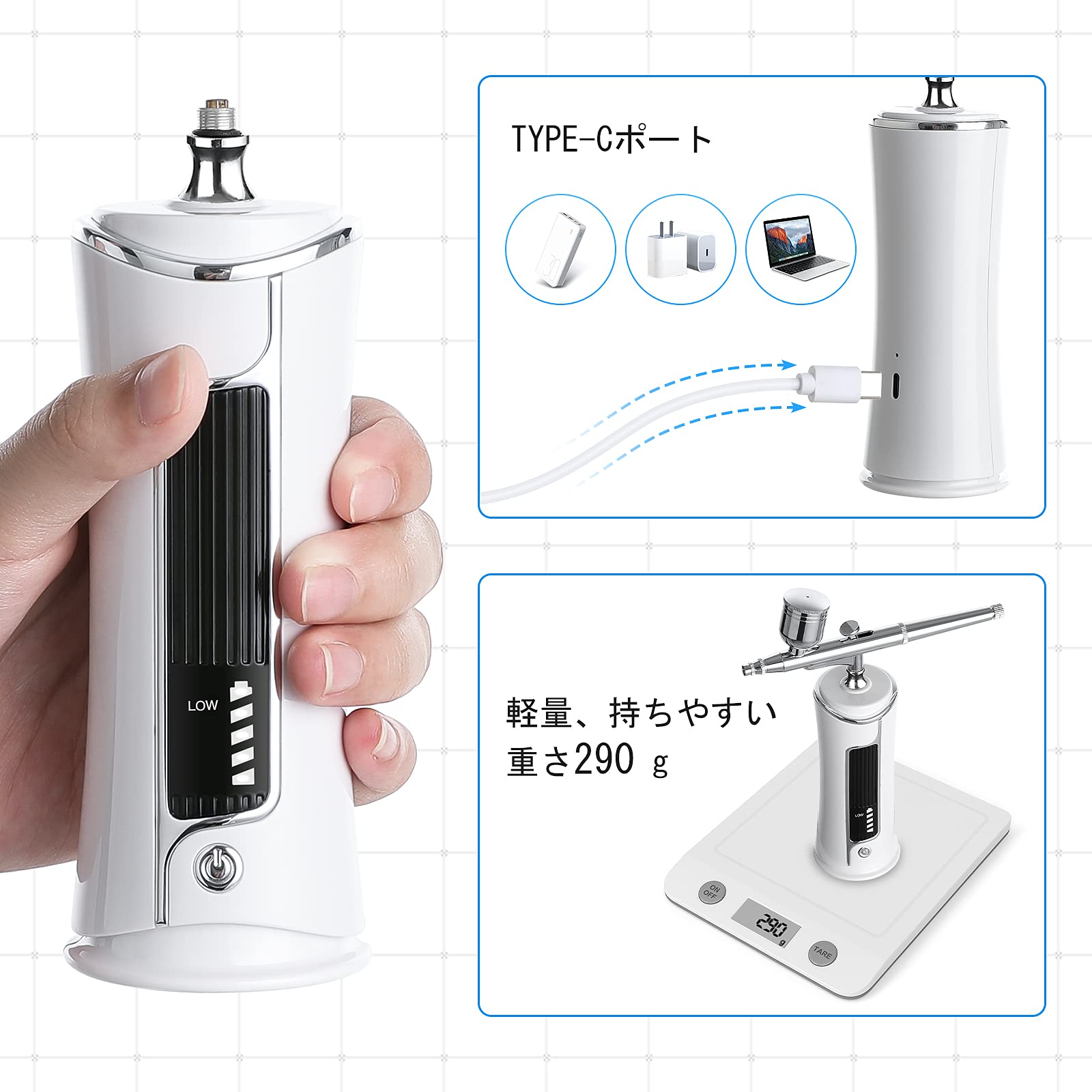 LOW

TYPE-Cポート

30

軽量、持ちやすい
重さ290 g

LOW

ON OFF

290
g

TARE