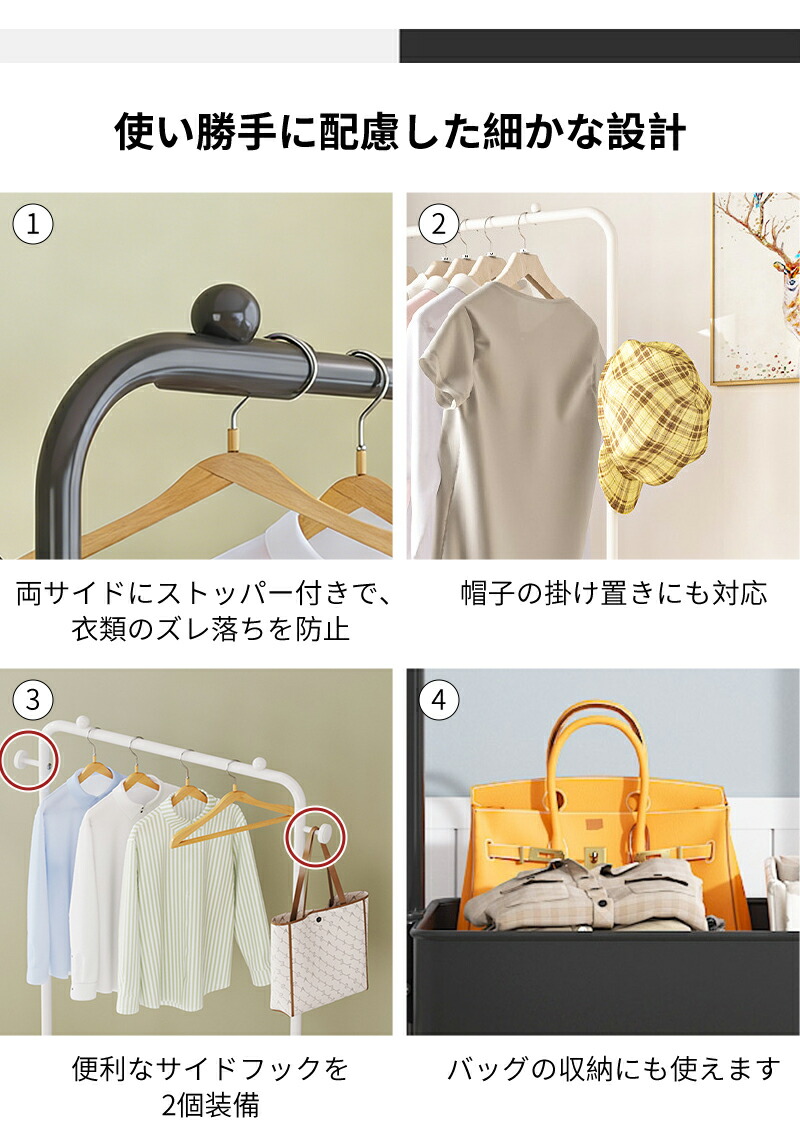 使い勝手に配慮した細かな設計

1

両サイドにストッパー付きで、衣類のズレ落ちを防止

2

帽子の掛け置きにも対応

3

便利なサイドフックを2個装備

4

バッグの収納にも使えます