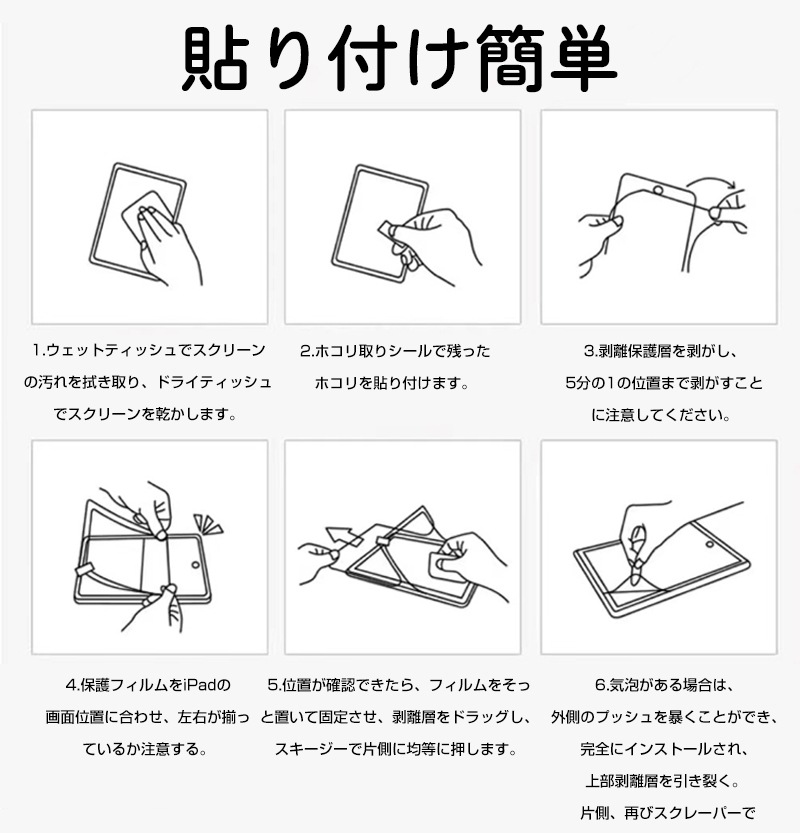 貼り付け簡単

1.ウェットティッシュでスクリーンの汚れを拭き取り、ドライティッシュでスクリーンを乾かします。

2.ホコリ取りシールで残ったホコリを貼り付けます。

3.剥離保護層を剥がし、5分の1の位置まで剥がすことに注意してください。

4.保護フィルムをiPadの画面位置に合わせ、左右が揃っているか注意する。

5.位置が確認できたら、フィルムをそっと置いて固定させ、剥離層をドラッグし、スキージーで片側に均等に押します。

6.気泡がある場合は、外側のプッシュを暴くことができ、完全にインストールされ、上部剥離層を引き裂く。片側、再びスクレーパーで