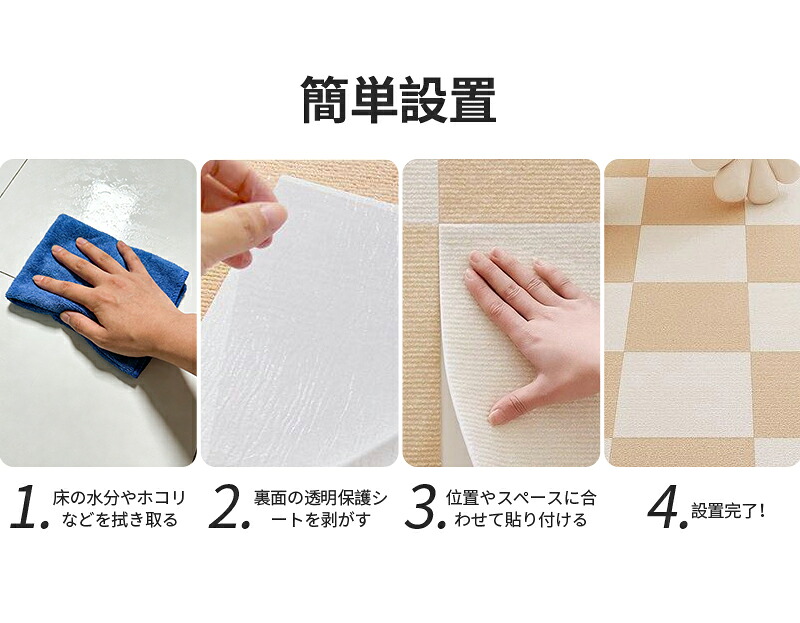 簡単設置

1. 床の水分やホコリなどを拭き取る

2. 裏面の透明保護シートを剥がす

3. 位置やスペースに合わせて貼り付ける

4. 設置完了!