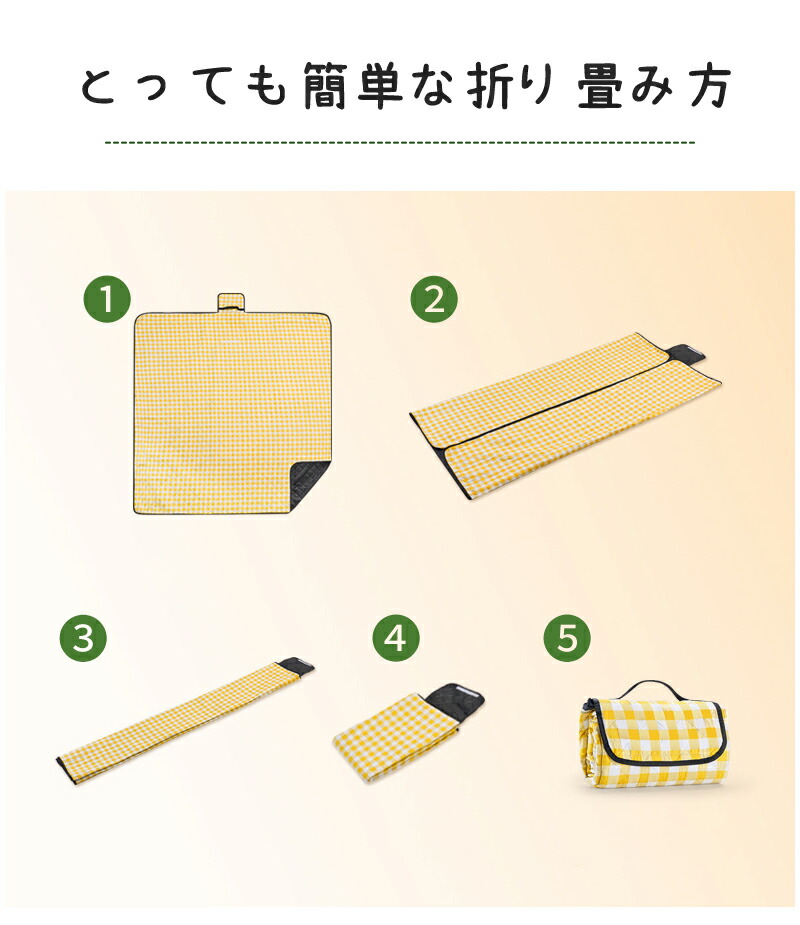 とっても簡単な折り畳み方

1

2

3

4

5