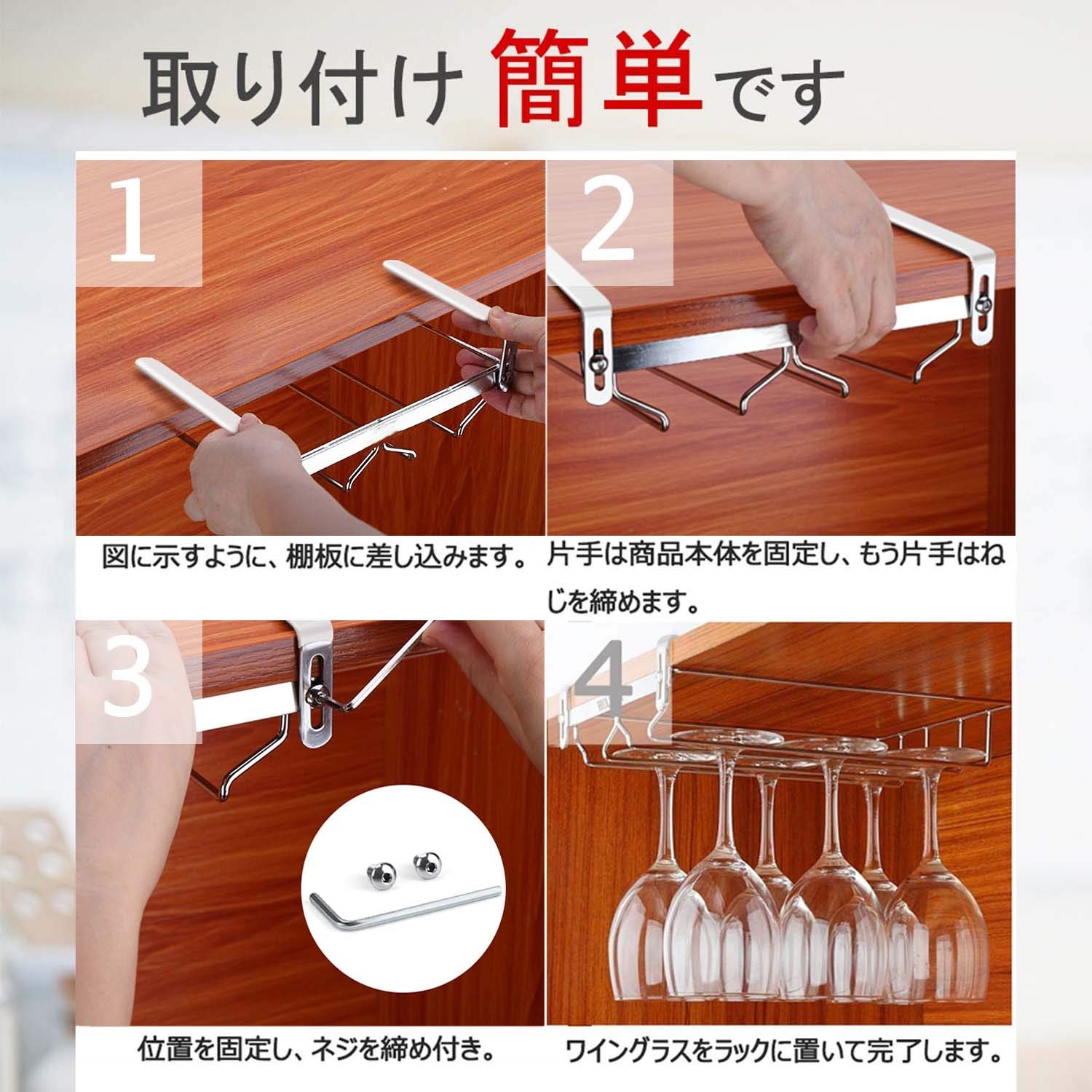 取り付け 簡単です

1

図に示すように、棚板に差し込みます。

2

片手は商品本体を固定し、もう片手はねじを締めます。

3

位置を固定し、ネジを締め付き。

4

ワイングラスをラックに置いて完了します。