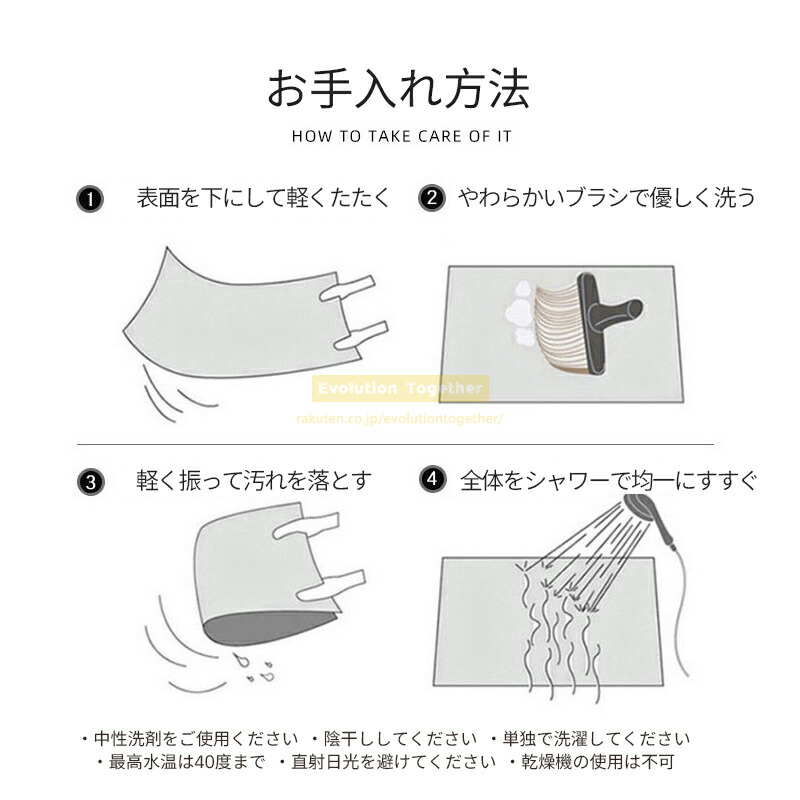 お手入れ方法

HOW TO TAKE CARE OF IT

❶ 表面を下にして軽くたたく

❷ やわらかいブラシで優しく洗う

Evolution Together

rakuten.co.jp/evolutiontogether/

❸ 軽く振って汚れを落とす

❹ 全体をシャワーで均一にすすぐ

・中性洗剤をご使用ください ・陰干ししてください ・単独で洗濯してください
・最高水温は40度まで ・直射日光を避けてください ・乾燥機の使用は不可