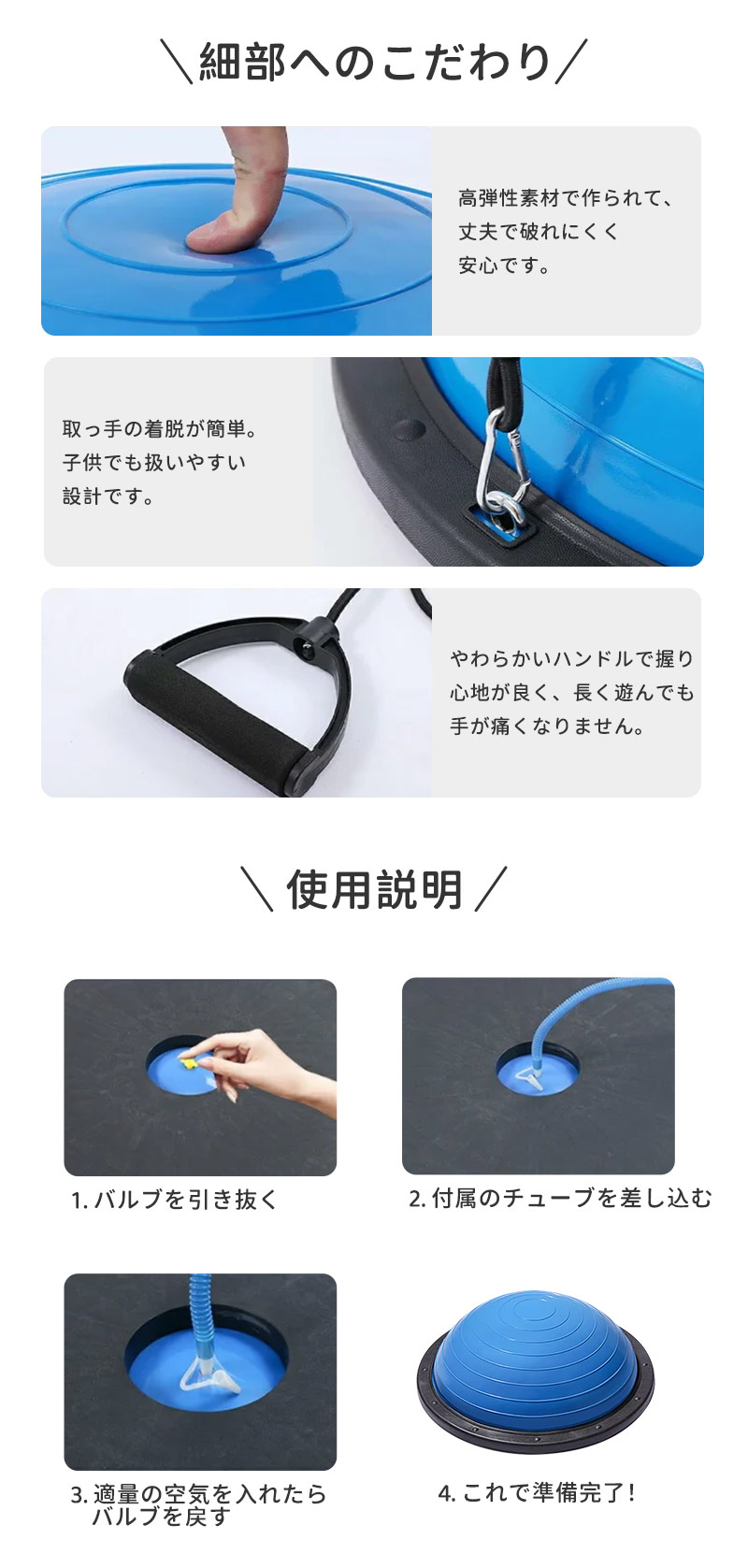 ＼細部へのこだわり／

高弾性素材で作られて、丈夫で破れにくく安心です。

取っ手の着脱が簡単。子供でも扱いやすい設計です。

やわらかいハンドルで握り心地が良く、長く遊んでも手が痛くなりません。

＼使用説明／

1. バルブを引き抜く

2. 付属のチューブを差し込む

3. 適量の空気を入れたらバルブを戻す

4. これで準備完了！