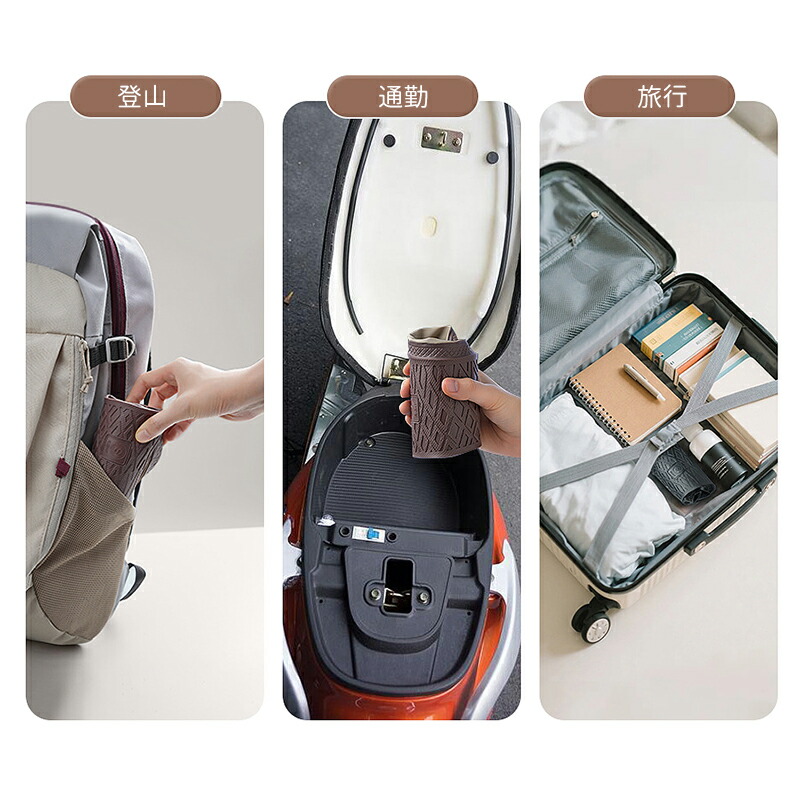 登山

通勤

旅行