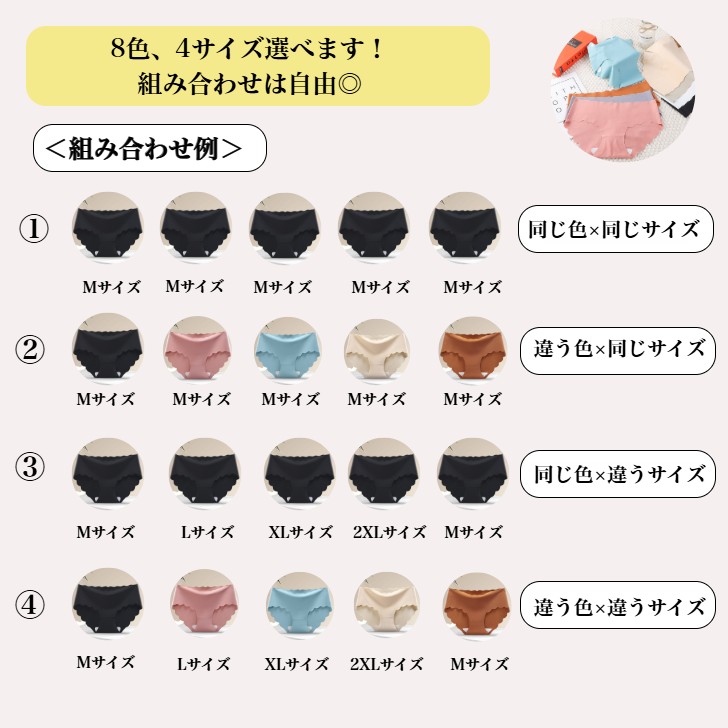 8色、4サイズ選べます！
組み合わせは自由◎

＜組み合わせ例＞

①
Mサイズ Mサイズ Mサイズ Mサイズ Mサイズ
同じ色×同じサイズ

②
Mサイズ Mサイズ Mサイズ Mサイズ Mサイズ
違う色×同じサイズ

③
Mサイズ Lサイズ XLサイズ 2XLサイズ Mサイズ
同じ色×違うサイズ

④
Mサイズ Lサイズ XLサイズ 2XLサイズ Mサイズ
違う色×違うサイズ