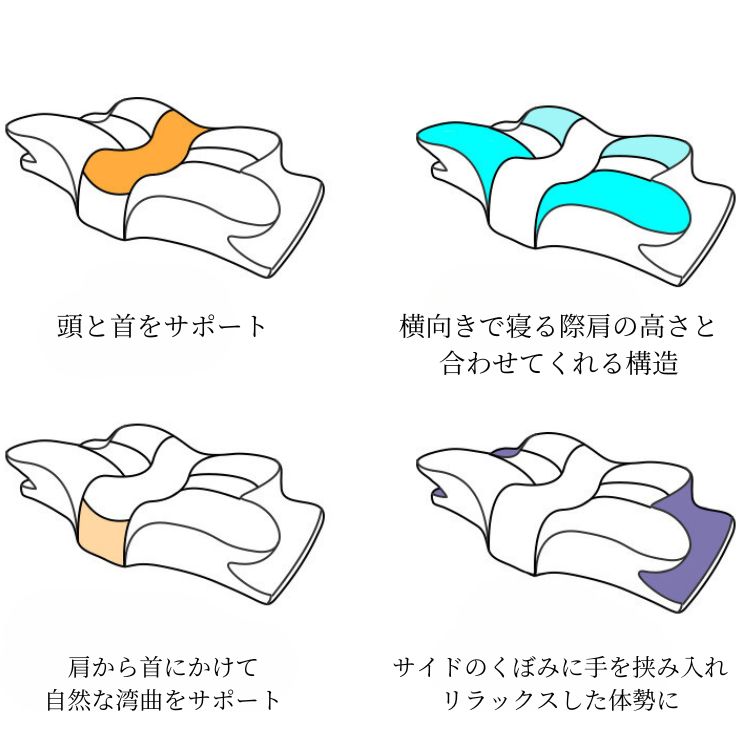 頭と首をサポート

横向きで寝る際肩の高さと合わせてくれる構造

肩から首にかけて自然な湾曲をサポート

サイドのくぼみに手を挟み入れリラックスした体勢に