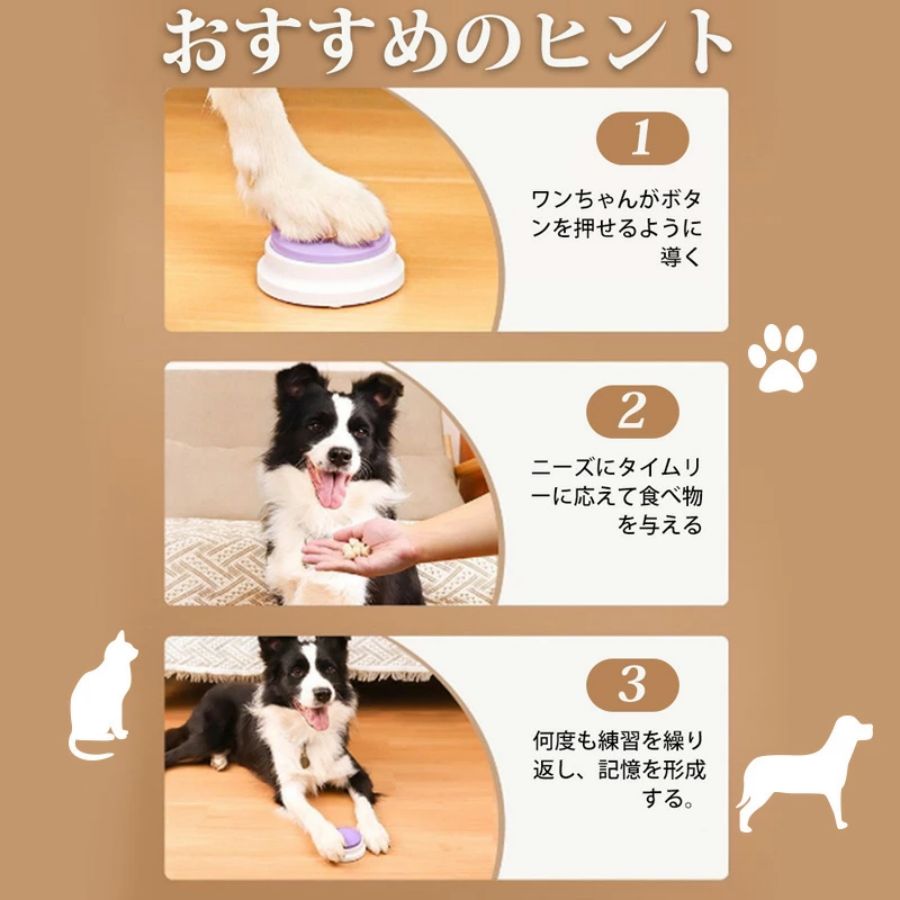 おすすめのヒント

1

ワンちゃんがボタンを押せるように導く

2

ニーズにタイムリーに応えて食べ物を与える

3

何度も練習を繰り返し、記憶を形成する。