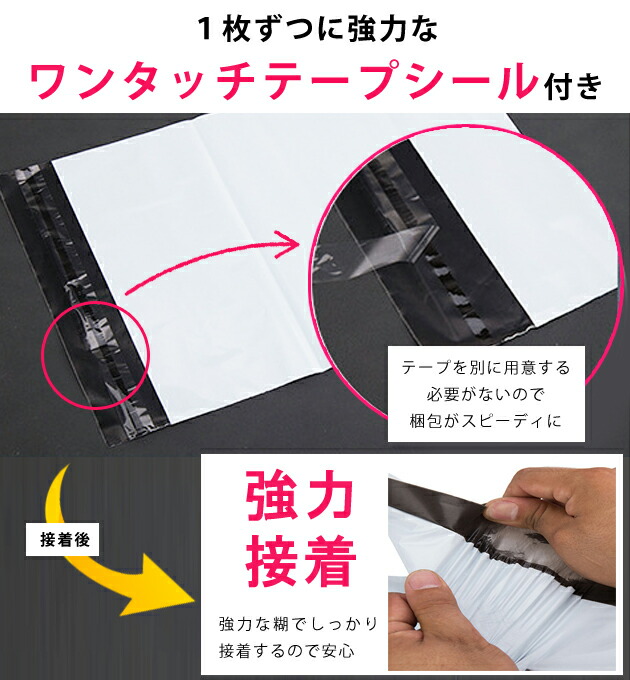 1枚ずつに強力な
ワンタッチテープシール付き

テープを別に用意する
必要がないので
梱包がスピーディに

接着後

強力
接着

強力な糊でしっかり
接着するので安心