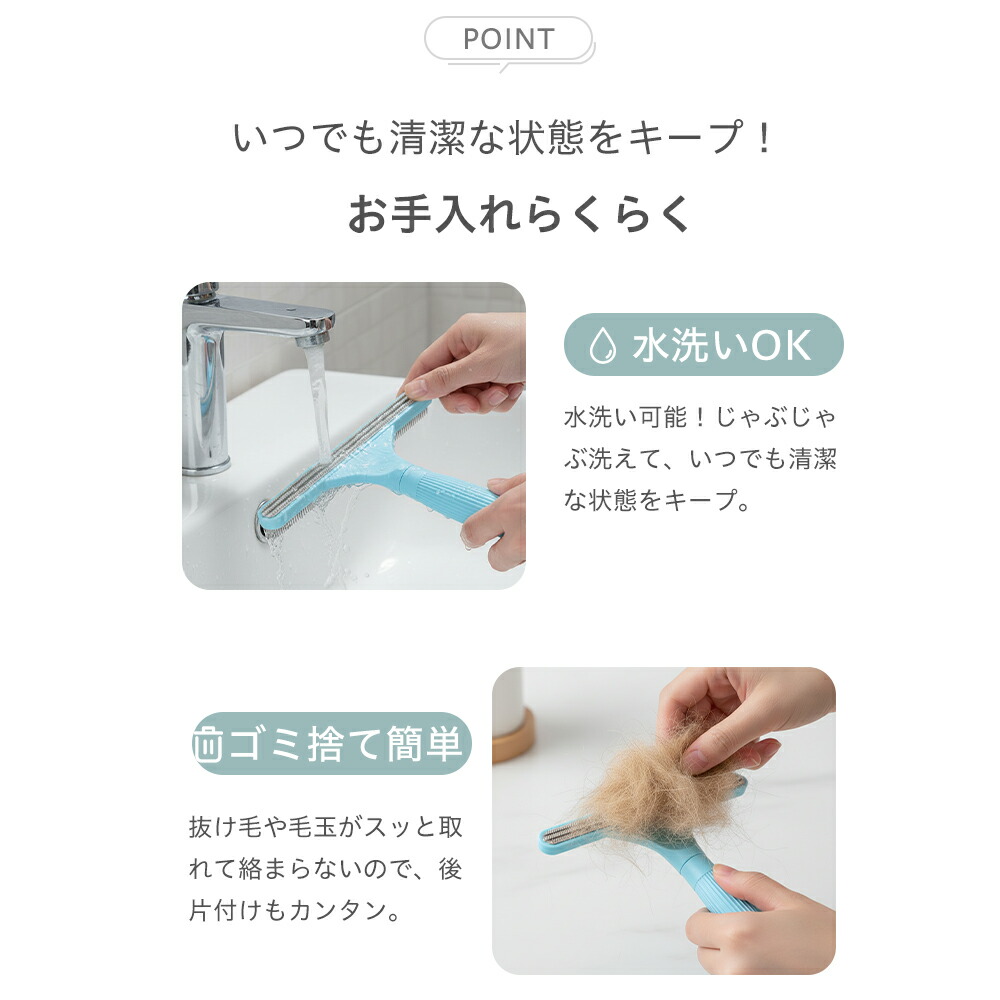 POINT

いつでも清潔な状態をキープ！

お手入れらくらく

水洗いOK

水洗い可能！じゃぶじゃぶ洗えて、いつでも清潔な状態をキープ。

ゴミ捨て簡単

抜け毛や毛玉がスッと取れて絡まらないので、後片付けもカンタン。