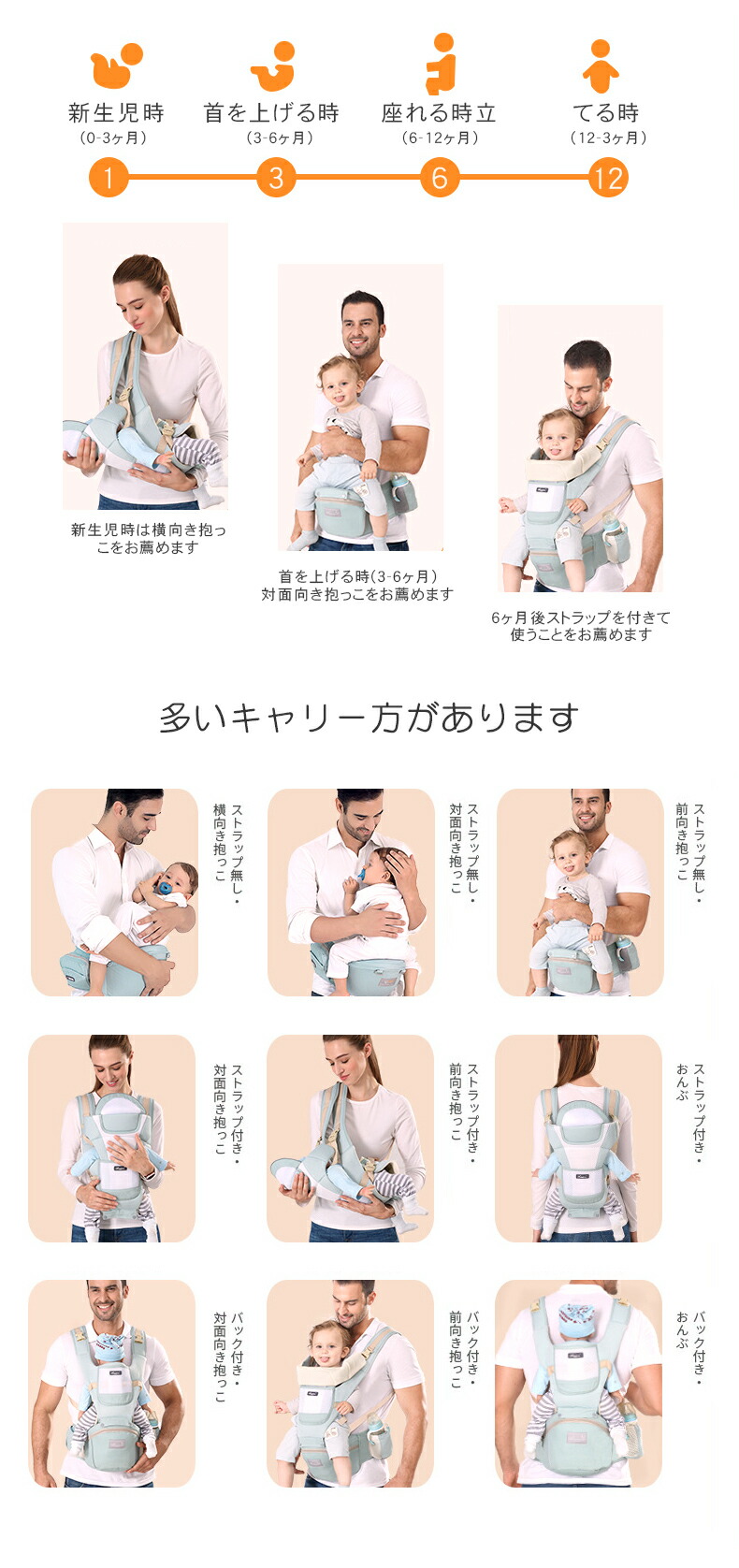 新生児時
(0-3ヶ月)

首を上げる時
(3-6ヶ月)

座れる時立
(6-12ヶ月)

てる時
(12-3ヶ月)

1
3
6
12

新生児時は横向き抱っこをお薦めます

首を上げる時(3-6ヶ月)
対面向き抱っこをお薦めます

6ヶ月後ストラップを付きて使うことをお薦めます

多いキャリー方があります

ストラップ無し・横向き抱っこ

ストラップ無し・対面向き抱っこ

ストラップ無し・前向き抱っこ

ストラップ付き・対面向き抱っこ

ストラップ付き・前向き抱っこ

ストラップ付き・おんぶ

バック付き・対面向き抱っこ

バック付き・前向き抱っこ

バック付き・おんぶ