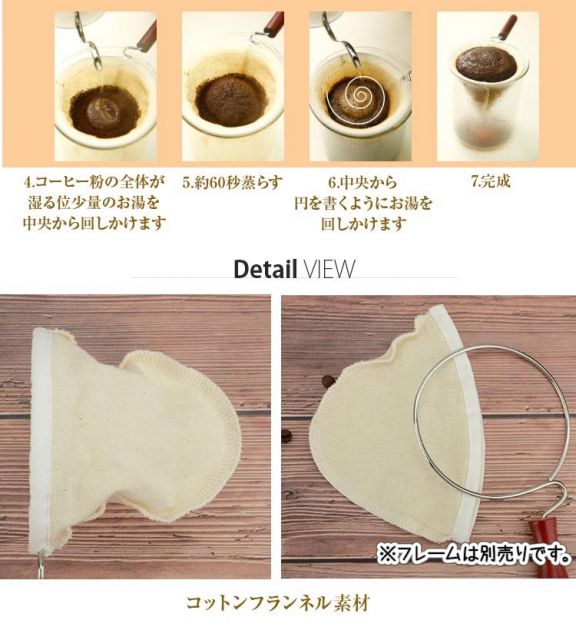 4.コーヒー粉の全体が湿る位少量のお湯を中央から回しかけます

5.約60秒蒸らす

6.中央から円を書くようにお湯を回しかけます

7.完成

Detail VIEW

※フレームは別売りです。

コットンフランネル素材