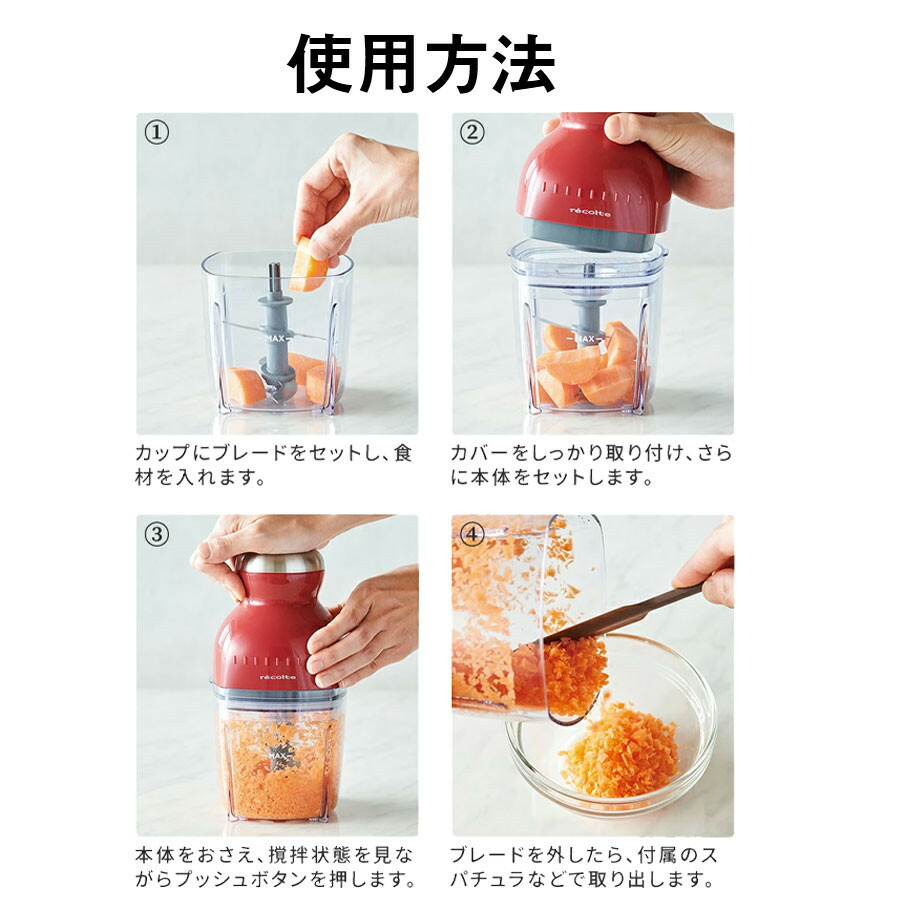 使用方法

①
MAX
カップにブレードをセットし、食材を入れます。

②
récolte
MAX
カバーをしっかり取り付け、さらに本体をセットします。

③
récolte
MAX
本体をおさえ、撹拌状態を見ながらプッシュボタンを押します。

④
ブレードを外したら、付属のスパチュラなどで取り出します。